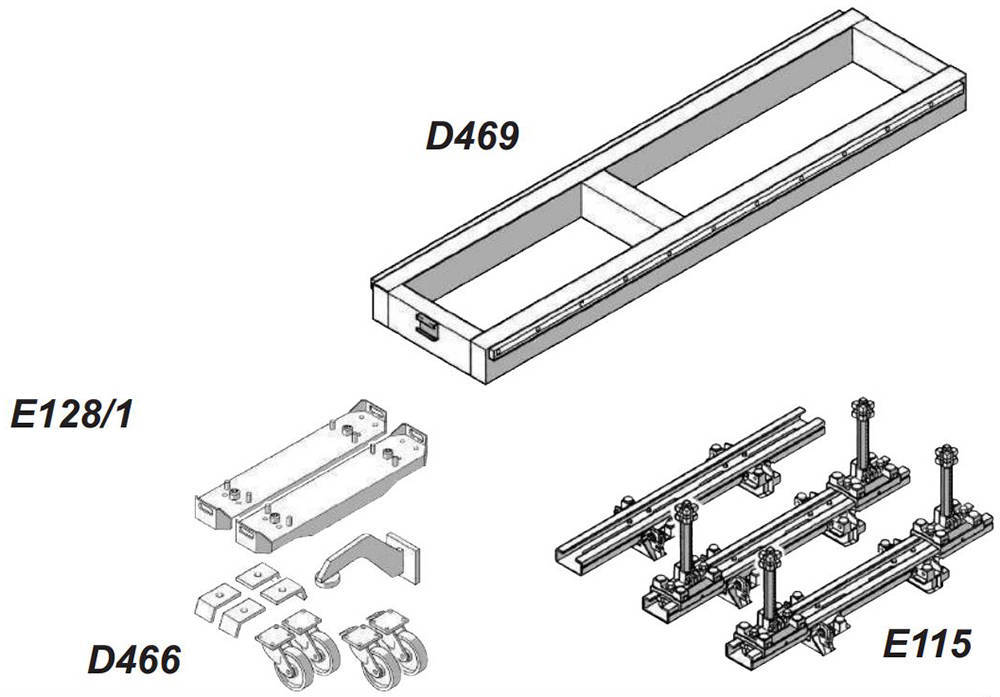 D469

E128/1

D466

E115