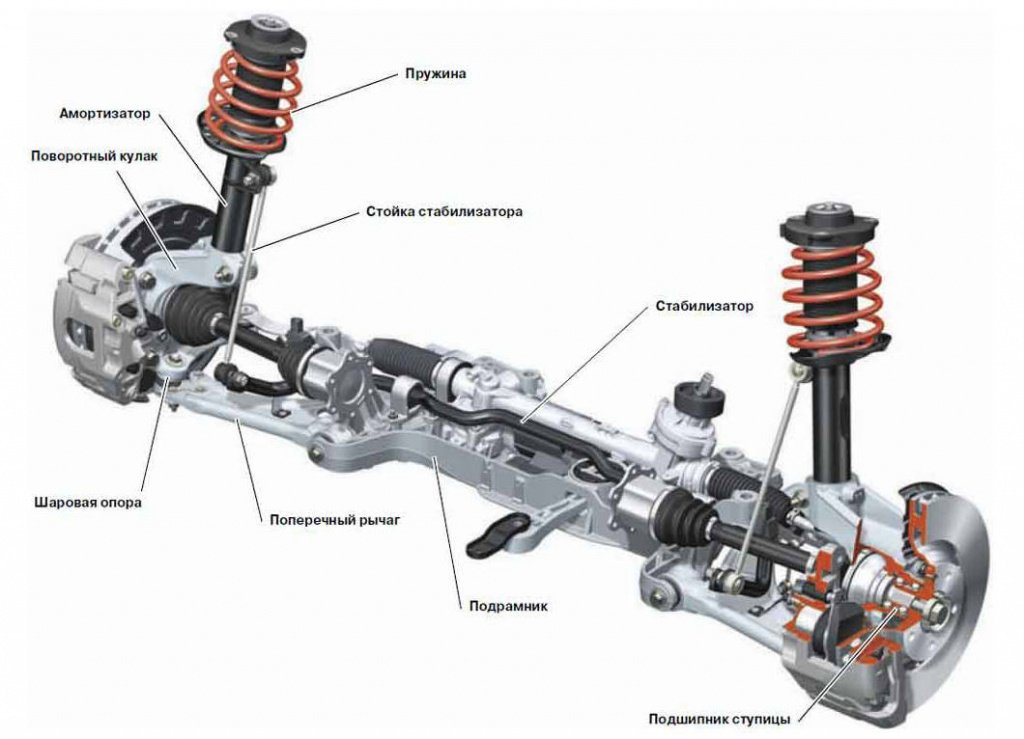 Пружина
Амортизатор
Поворотный кулак
Стойка стабилизатора
Стабилизатор
Шаровая опора
Поперечный рычаг
Подрамник
Подшипник ступицы